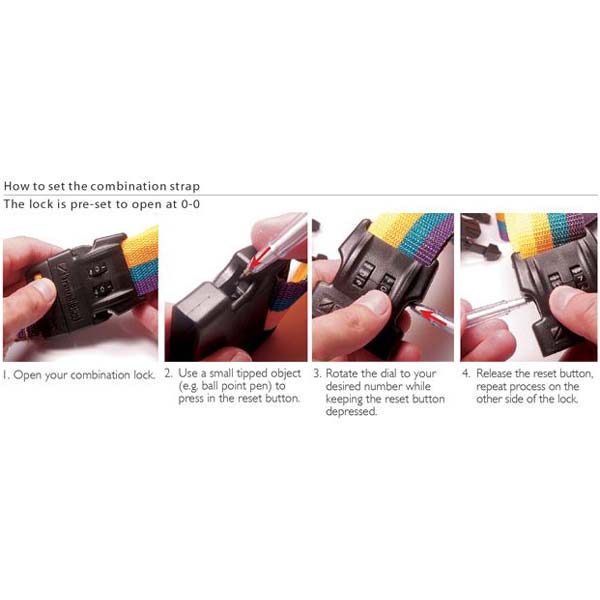 How to set the combination strap

The lock is pre-set to open at 0-0

1. Open your combination lock.

2. Use a small tipped object (e.g. ball point pen) to press in the reset button.

3. Rotate the dial to your desired number while keeping the reset button depressed.

4. Release the reset button, repeat process on the other side of the lock.