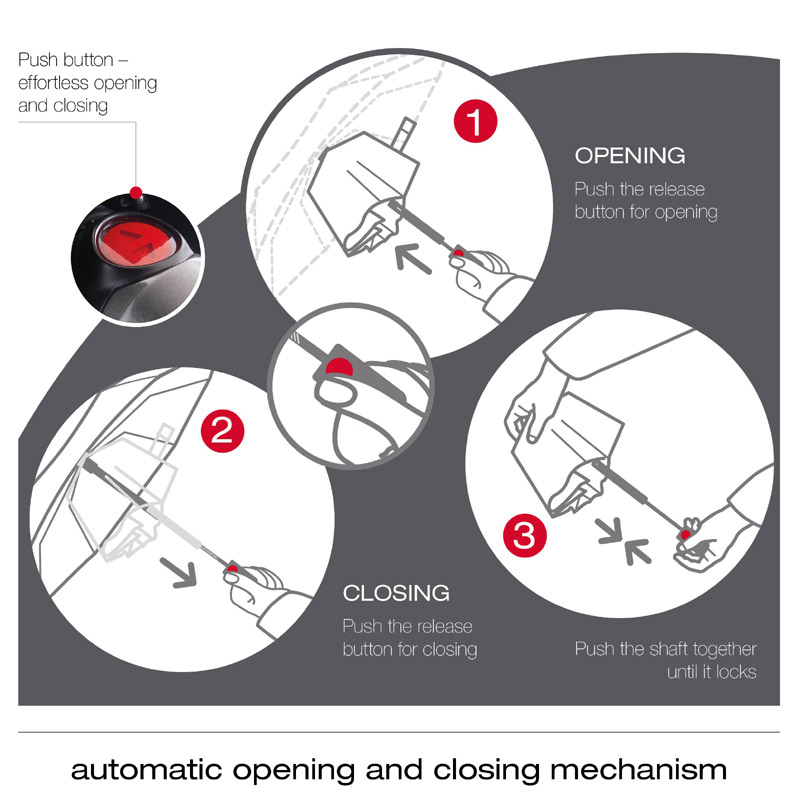 Push button – effortless opening and closing

1

OPENING

Push the release button for opening

2

CLOSING

Push the release button for closing

3

Push the shaft together until it locks

automatic opening and closing mechanism