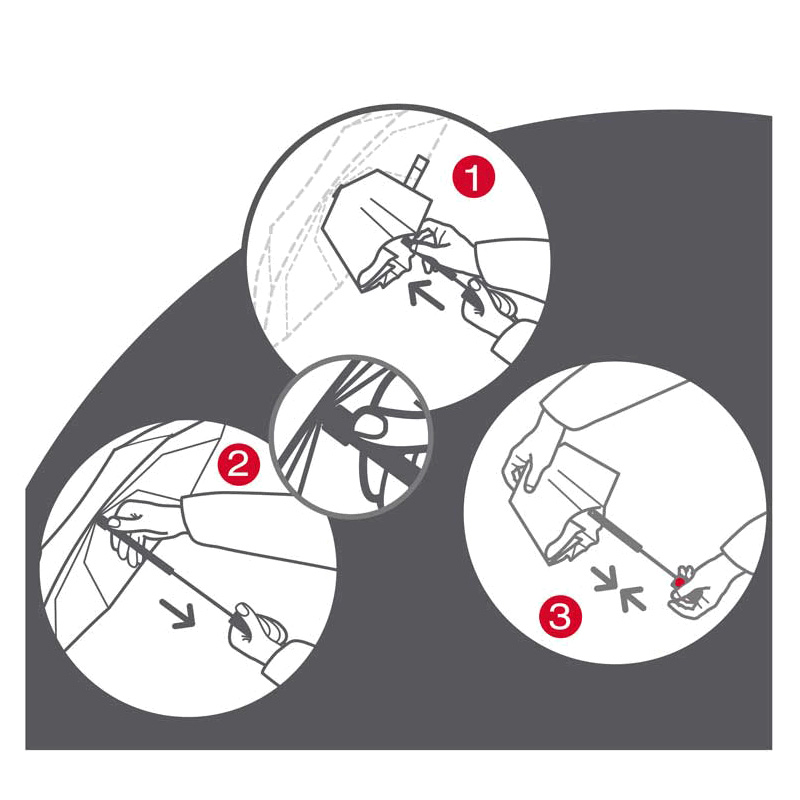 1
2
3