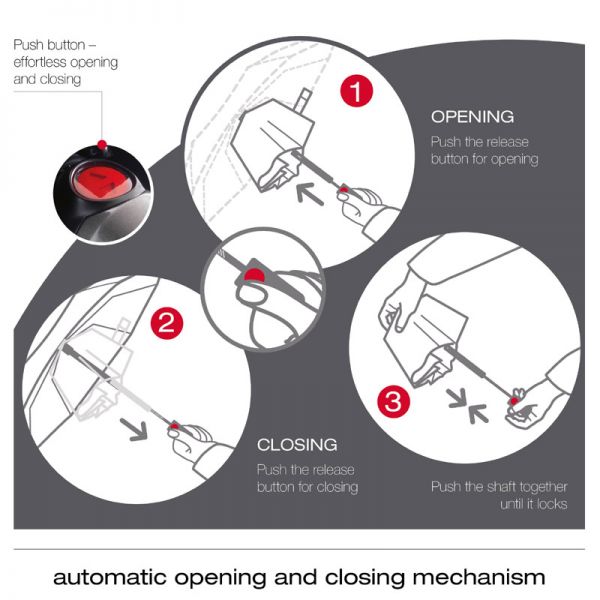 Push button – effortless opening and closing

1

OPENING

Push the release button for opening

2

CLOSING

Push the release button for closing

3

Push the shaft together until it locks

automatic opening and closing mechanism